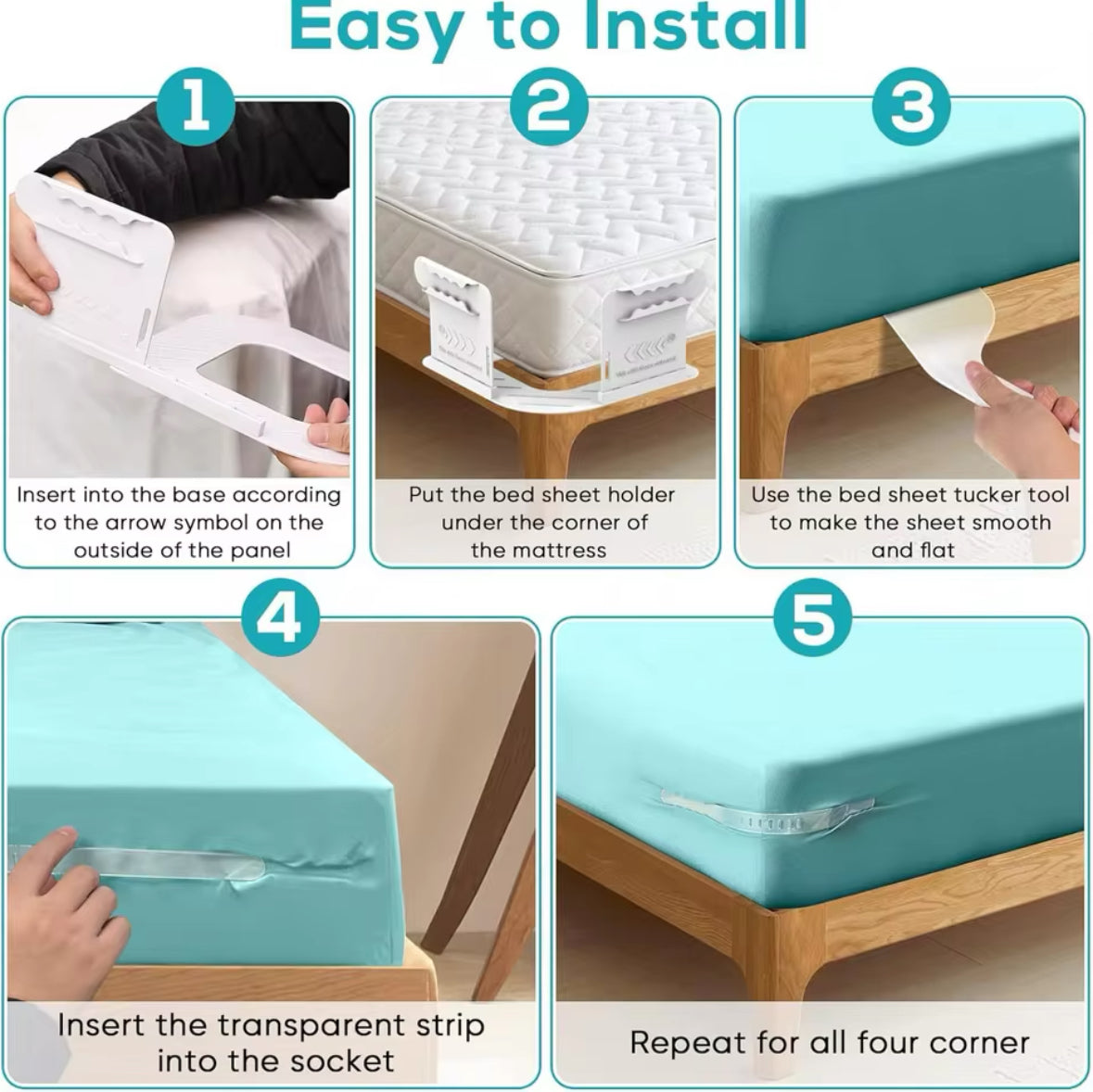 Easy to Install

1

Insert into the base according to the arrow symbol on the outside of the panel

2

Put the bed sheet holder under the corner of the mattress

3

Use the bed sheet tucker tool to make the sheet smooth and flat

4

Insert the transparent strip into the socket

5

Repeat for all four corner